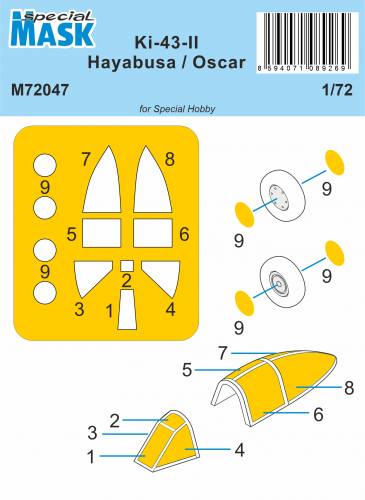 Special
MASK

Ki-43-II
Hayabusa / Oscar

8 594071 089269

M72047

1/72

for Special Hobby

7
8
9
5
6
9
2
3
1
4

9
9
9
9

7
5
8
6
2
3
1
4